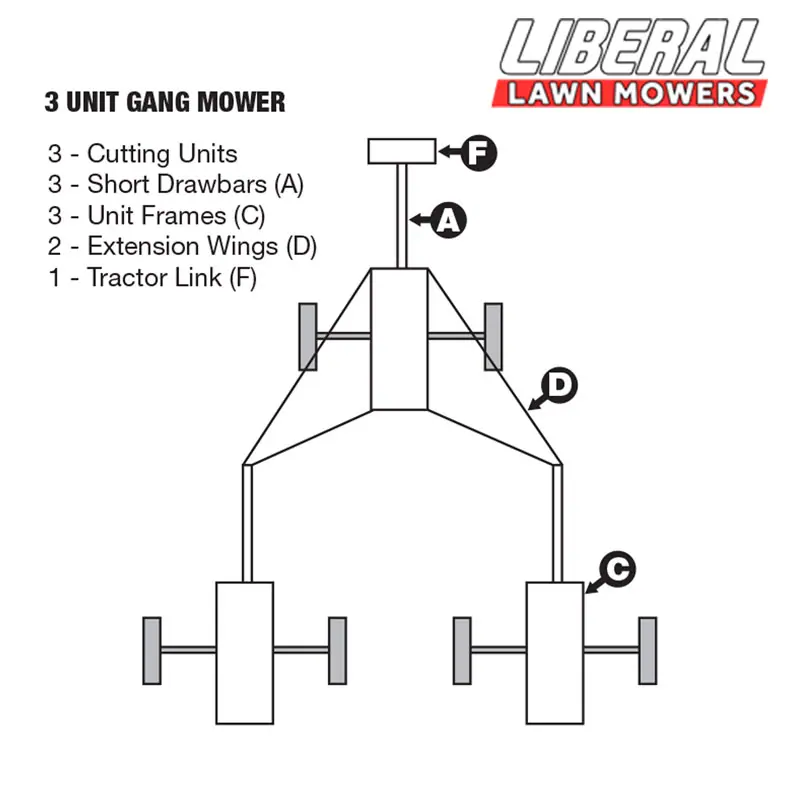 LIBERAL
LAWN MOWERS

3 UNIT GANG MOWER

3 - Cutting Units
3 - Short Drawbars (A)
3 - Unit Frames (C)
2 - Extension Wings (D)
1 - Tractor Link (F)

F
A
D
C